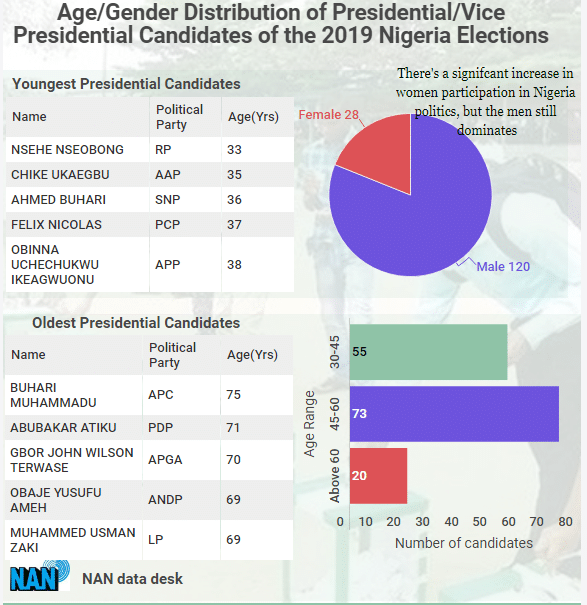 Age/Gender Distribution of Presidential/Vice Presidential Candidates of the 2019 Nigeria Elections

Youngest Presidential Candidates

| Name | Political Party | Age(Yrs) |
|---|---|---|
| NSEHE NSEOBONG | RP | 33 |
| CHIKE UKAEGBU | AAP | 35 |
| AHMED BUHARI | SNP | 36 |
| FELIX NICOLAS | PCP | 37 |
| OBINNA UCHECHUKWU IKEAGWUONU | APP | 38 |

There's a signifcant increase in women participation in Nigeria politics, but the men still dominates

Female 28

Male 120

Oldest Presidential Candidates

| Name | Political Party | Age(Yrs) |
|---|---|---|
| BUHARI MUHAMMADU | APC | 75 |
| ABUBAKAR ATIKU | PDP | 71 |
| GBOR JOHN WILSON TERWASE | APGA | 70 |
| OBAJE YUSUFU AMEH | ANDP | 69 |
| MUHAMMED USMAN ZAKI | LP | 69 |

Age Range

30-45 55

45-60 73

Above 60 20

0 10 20 30 40 50 60 70 80

Number of candidates

NAN

NAN data desk